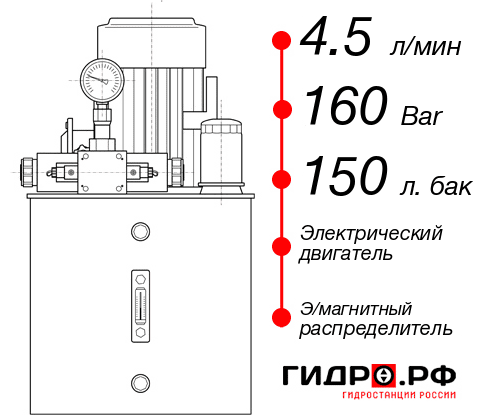 4.5 л/мин
160 Bar
150 л. бак
Электрический двигатель
Э/магнитный распределитель
ГИДРО.РФ
ГИДРОСТАНЦИИ РОССИИ