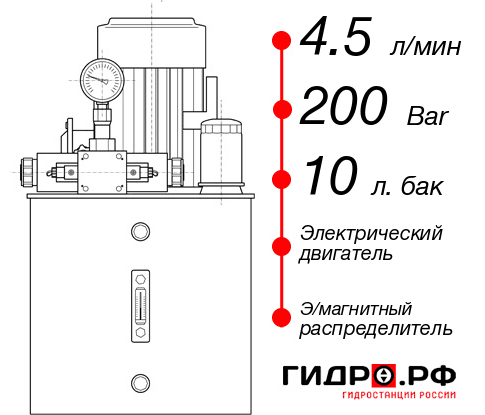 4.5 л/мин
200 Bar
10 л. бак
Электрический двигатель
Э/магнитный распределитель
ГИДРО.РФ
ГИДРОСТАНЦИИ РОССИИ