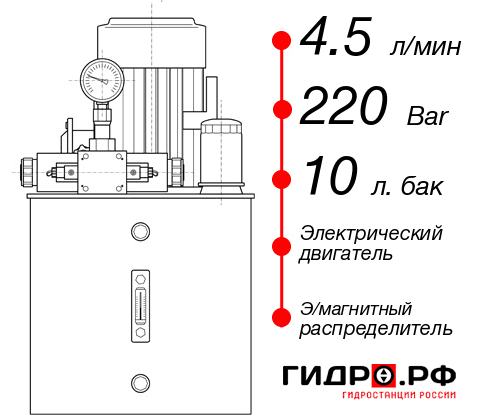 4.5 л/мин

220 Bar

10 л. бак

Электрический двигатель

Э/магнитный распределитель

ГИДРО.РФ
ГИДРОСТАНЦИИ РОССИИ