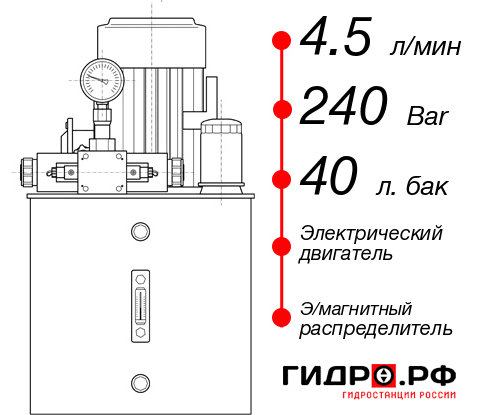 4.5 л/мин

240 Bar

40 л. бак

Электрический двигатель

Э/магнитный распределитель

ГИДРО.РФ
ГИДРОСТАНЦИИ РОССИИ