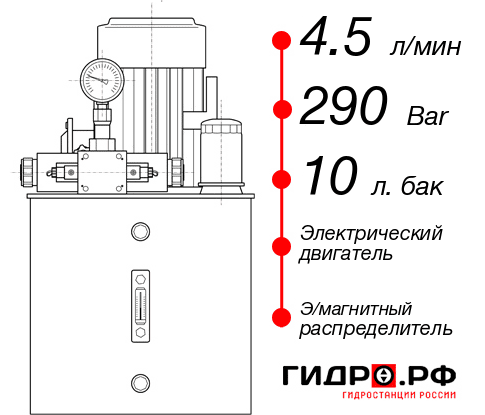 4.5 л/мин
290 Bar
10 л. бак
Электрический двигатель
Э/магнитный распределитель
ГИДРО.РФ
ГИДРОСТАНЦИИ РОССИИ