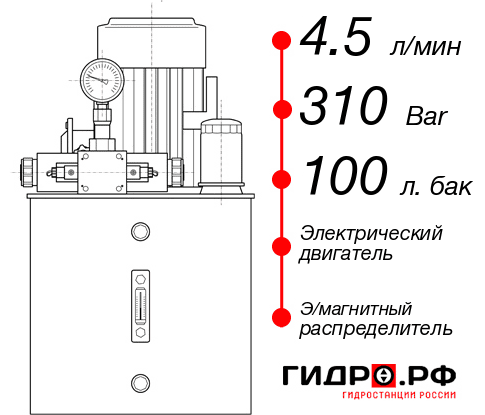 4.5 л/мин

310 Bar

100 л. бак

Электрический двигатель

Э/магнитный распределитель

ГИДРО.РФ
ГИДРОСТАНЦИИ РОССИИ