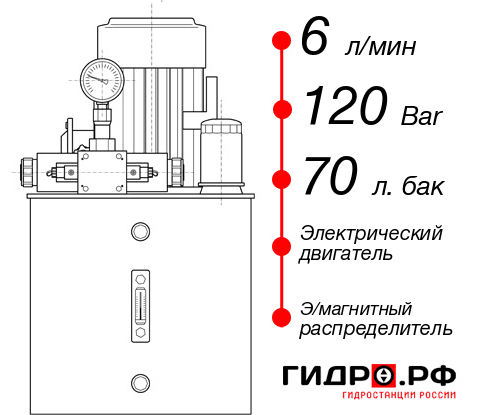 6 л/мин

120 Bar

70 л. бак

Электрический двигатель

Э/магнитный распределитель

ГИДРО.РФ

ГИДРОСТАНЦИИ РОССИИ