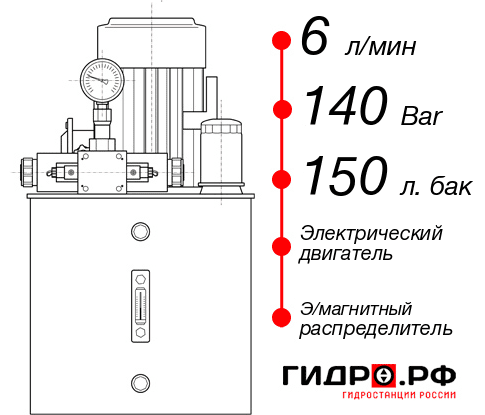 6 л/мин

140 Bar

150 л. бак

Электрический двигатель

Э/магнитный распределитель

ГИДРО.РФ
ГИДРОСТАНЦИИ РОССИИ