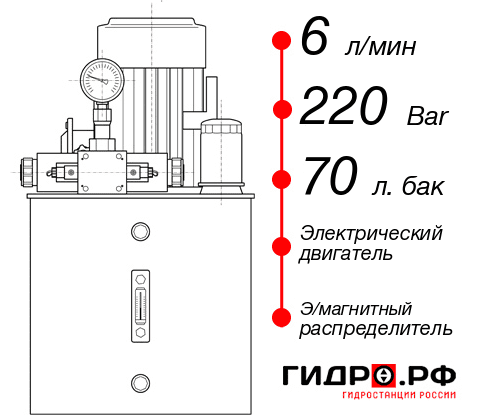 6 л/мин
220 Bar
70 л. бак
Электрический двигатель
Э/магнитный распределитель
ГИДРО.РФ
ГИДРОСТАНЦИИ РОССИИ