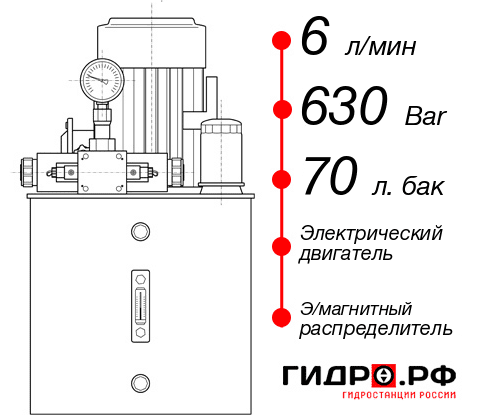 6 л/мин
630 Bar
70 л. бак
Электрический двигатель
Э/магнитный распределитель
ГИДРО.РФ
ГИДРОСТАНЦИИ РОССИИ