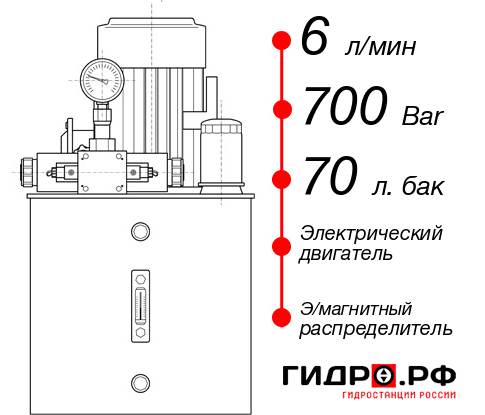 6 л/мин
700 Bar
70 л. бак
Электрический двигатель
Э/магнитный распределитель
ГИДРО.РФ
ГИДРОСТАНЦИИ РОССИИ