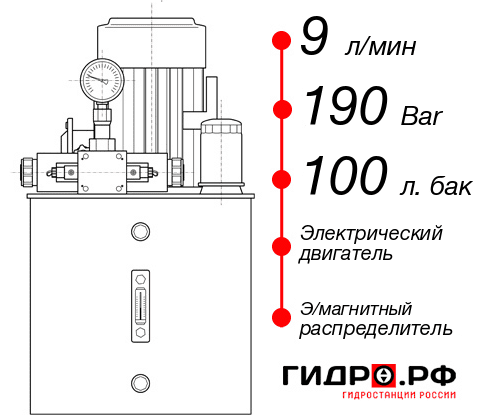 9 л/мин

190 Bar

100 л. бак

Электрический двигатель

Э/магнитный распределитель

ГИДРО.РФ

ГИДРОСТАНЦИИ РОССИИ