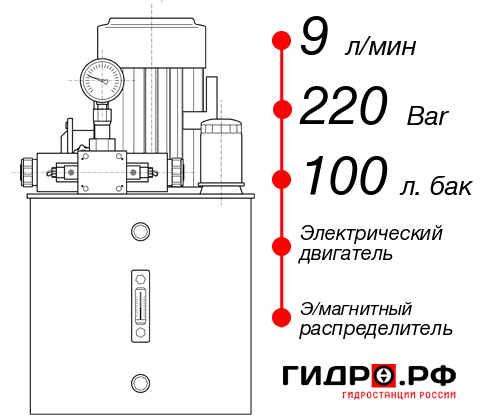 9 л/мин

220 Bar

100 л. бак

Электрический двигатель

Э/магнитный распределитель

ГИДРО.РФ
ГИДРОСТАНЦИИ РОССИИ