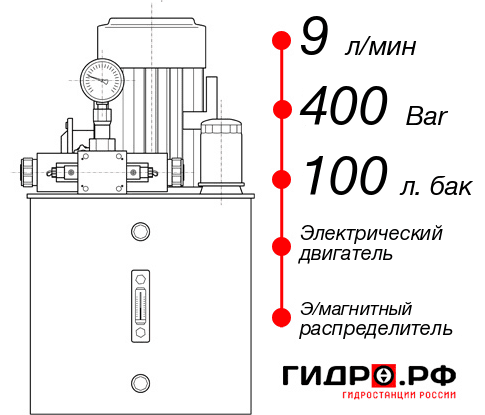 9 л/мин

400 Bar

100 л. бак

Электрический двигатель

Э/магнитный распределитель

ГИДРО.РФ
ГИДРОСТАНЦИИ РОССИИ