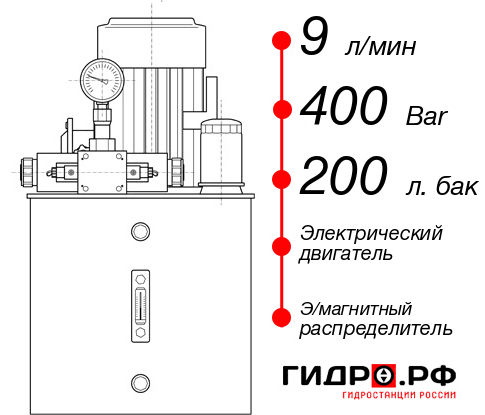 9 л/мин
400 Bar
200 л. бак
Электрический двигатель
Э/магнитный распределитель
ГИДРО.РФ
ГИДРОСТАНЦИИ РОССИИ