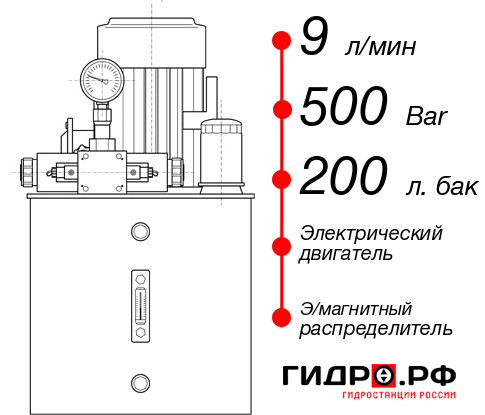 9 л/мин
500 Bar
200 л. бак
Электрический двигатель
Э/магнитный распределитель
ГИДРО.РФ
ГИДРОСТАНЦИИ РОССИИ