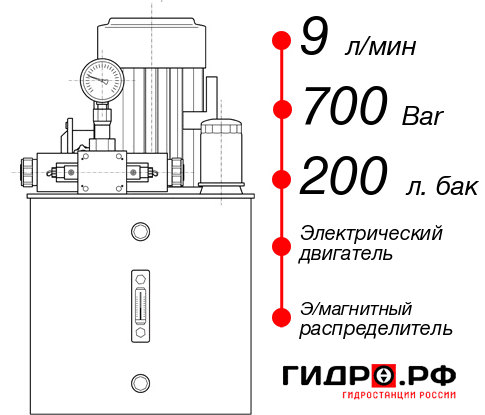 9 л/мин

700 Bar

200 л. бак

Электрический двигатель

Э/магнитный распределитель

ГИДРО.РФ
ГИДРОСТАНЦИИ РОССИИ