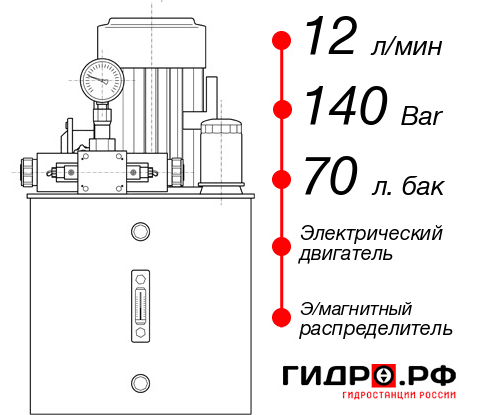 12 л/мин
140 Bar
70 л. бак
Электрический двигатель
Э/магнитный распределитель
ГИДРО.РФ
ГИДРОСТАНЦИИ РОССИИ