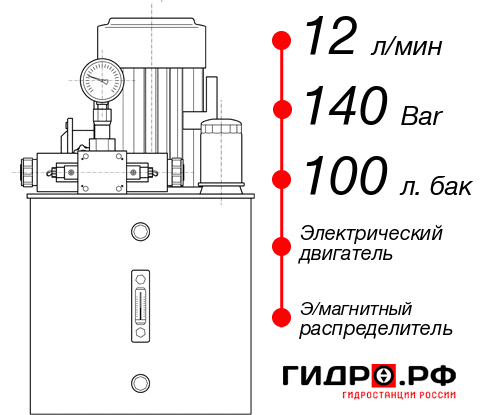 12 л/мин

140 Bar

100 л. бак

Электрический двигатель

Э/магнитный распределитель

ГИДРО.РФ
ГИДРОСТАНЦИИ РОССИИ