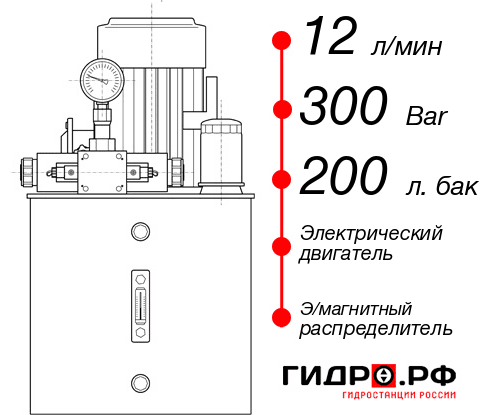 12 л/мин

300 Bar

200 л. бак

Электрический двигатель

Э/магнитный распределитель

ГИДРО.РФ
ГИДРОСТАНЦИИ РОССИИ