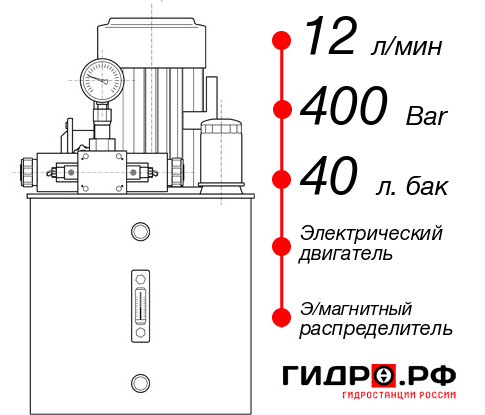 12 л/мин
400 Bar
40 л. бак
Электрический двигатель
Э/магнитный распределитель
ГИДРО.РФ
ГИДРОСТАНЦИИ РОССИИ