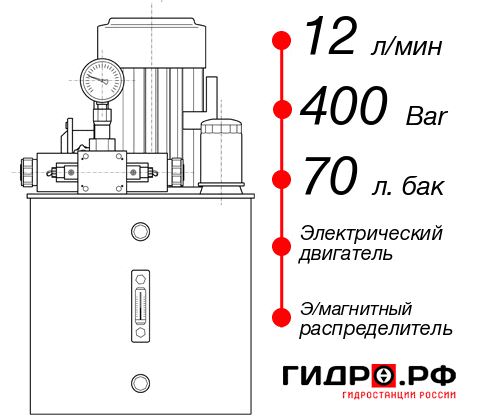 12 л/мин

400 Bar

70 л. бак

Электрический двигатель

Э/магнитный распределитель

ГИДРО.РФ

ГИДРОСТАНЦИИ РОССИИ