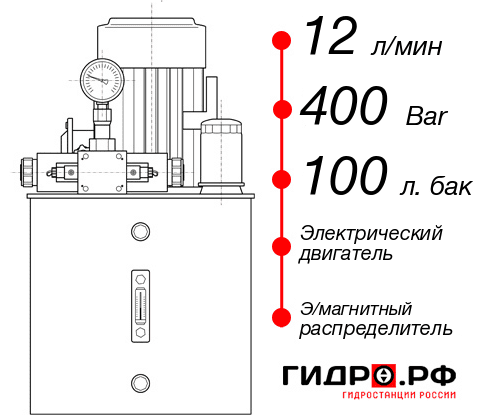 12 л/мин
400 Bar
100 л. бак
Электрический двигатель
Э/магнитный распределитель
ГИДРО.РФ
ГИДРОСТАНЦИИ РОССИИ