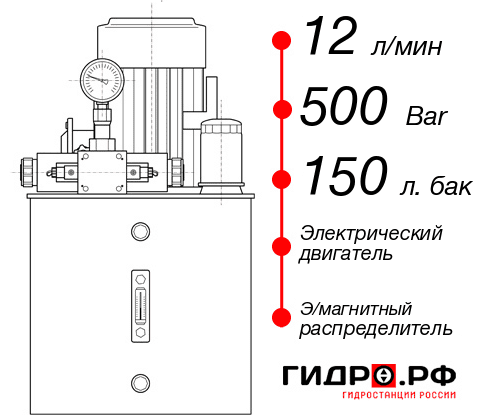 12 л/мин
500 Bar
150 л. бак
Электрический двигатель
Э/магнитный распределитель
ГИДРО.РФ
ГИДРОСТАНЦИИ РОССИИ