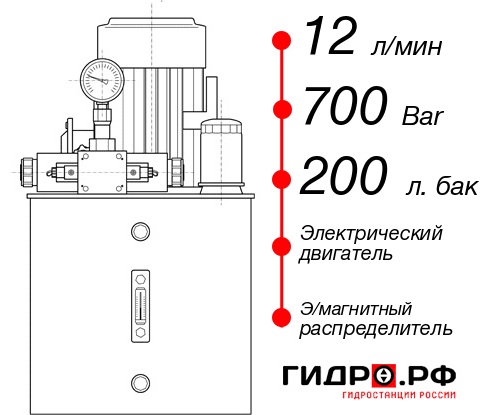 12 л/мин
700 Bar
200 л. бак
Электрический двигатель
Э/магнитный распределитель
ГИДРО.РФ
ГИДРОСТАНЦИИ РОССИИ