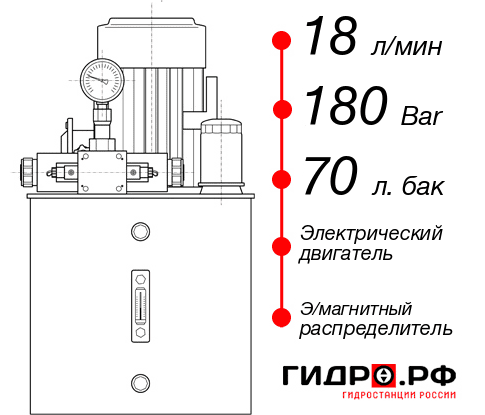 18 л/мин

180 Bar

70 л. бак

Электрический двигатель

Э/магнитный распределитель

ГИДРО.РФ
ГИДРОСТАНЦИИ РОССИИ