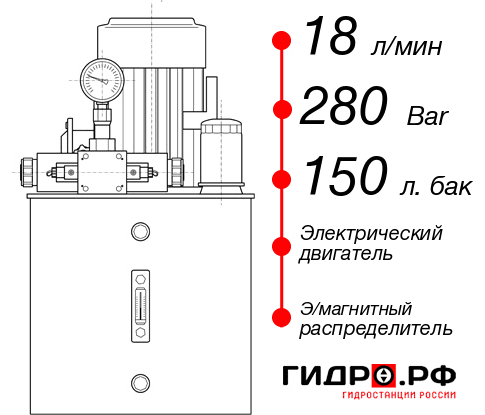 18 л/мин
280 Bar
150 л. бак
Электрический двигатель
Э/магнитный распределитель
ГИДРО.РФ
ГИДРОСТАНЦИИ РОССИИ