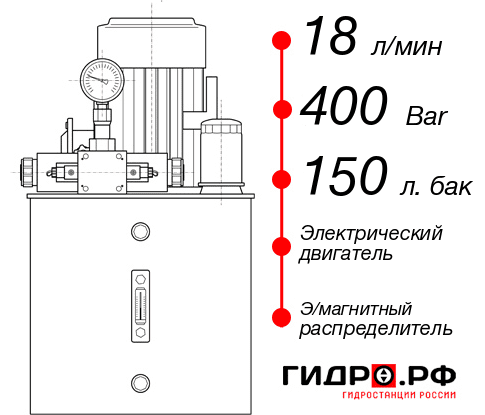 18 л/мин
400 Bar
150 л. бак
Электрический двигатель
Э/магнитный распределитель
ГИДРО.РФ
ГИДРОСТАНЦИИ РОССИИ