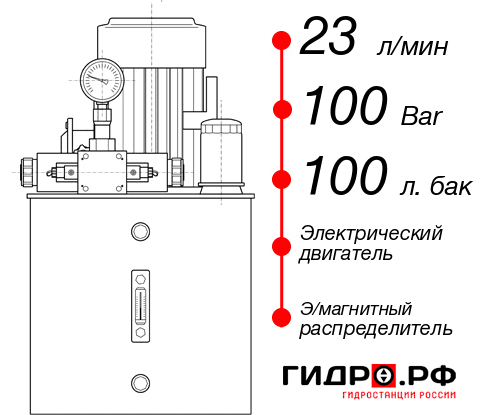 23 л/мин
100 Bar
100 л. бак
Электрический двигатель
Э/магнитный распределитель
ГИДРО.РФ
ГИДРОСТАНЦИИ РОССИИ