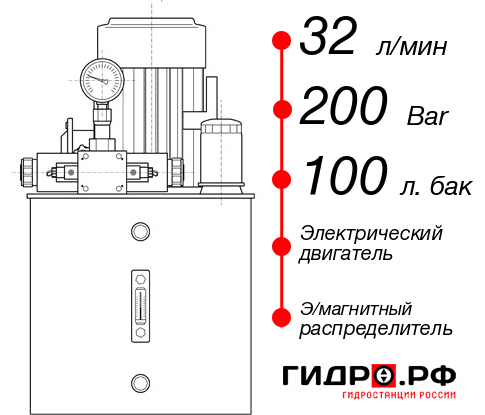 32 л/мин

200 Bar

100 л. бак

Электрический двигатель

Э/магнитный распределитель

ГИДРО.РФ

ГИДРОСТАНЦИИ РОССИИ