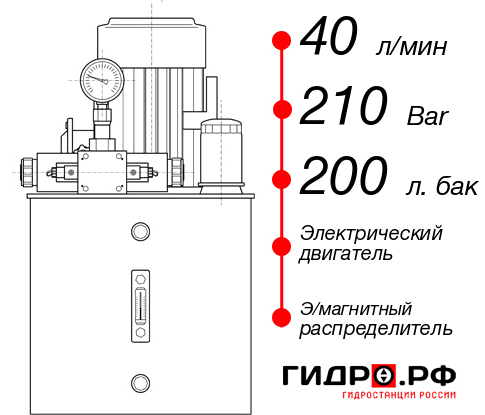 40 л/мин

210 Bar

200 л. бак

Электрический двигатель

Э/магнитный распределитель

ГИДРО.РФ
ГИДРОСТАНЦИИ РОССИИ