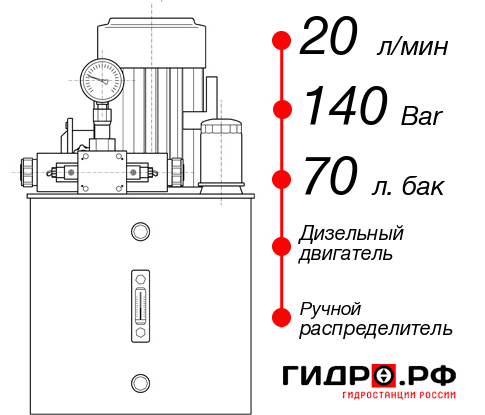 20 л/мин
140 Bar
70 л. бак
Дизельный двигатель
Ручной распределитель
ГИДРО.РФ
ГИДРОСТАНЦИИ РОССИИ