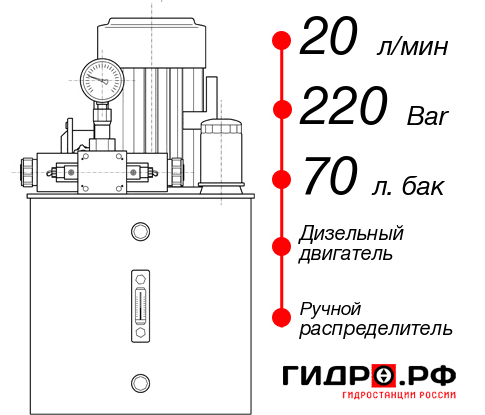 20 л/мин

220 Bar

70 л. бак

Дизельный двигатель

Ручной распределитель

ГИДРО.РФ
ГИДРОСТАНЦИИ РОССИИ