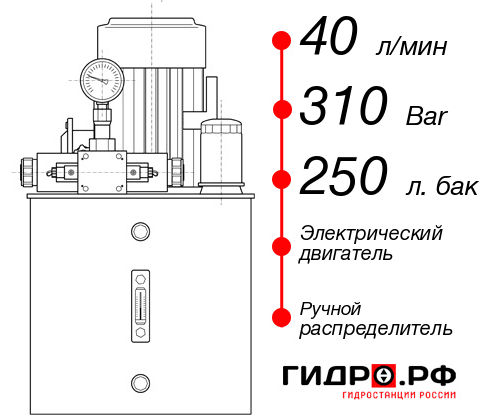 40 л/мин

310 Bar

250 л. бак

Электрический двигатель

Ручной распределитель

ГИДРО.РФ
ГИДРОСТАНЦИИ РОССИИ