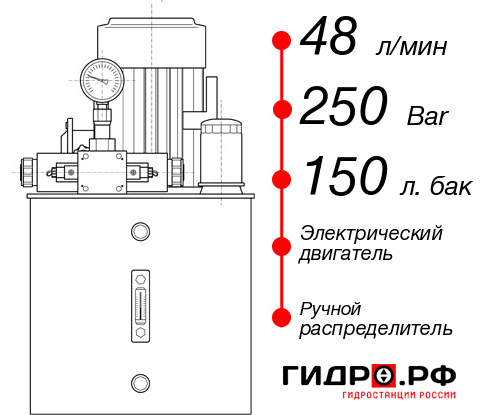 48 л/мин
250 Bar
150 л. бак
Электрический двигатель
Ручной распределитель
ГИДРО.РФ
ГИДРОСТАНЦИИ РОССИИ